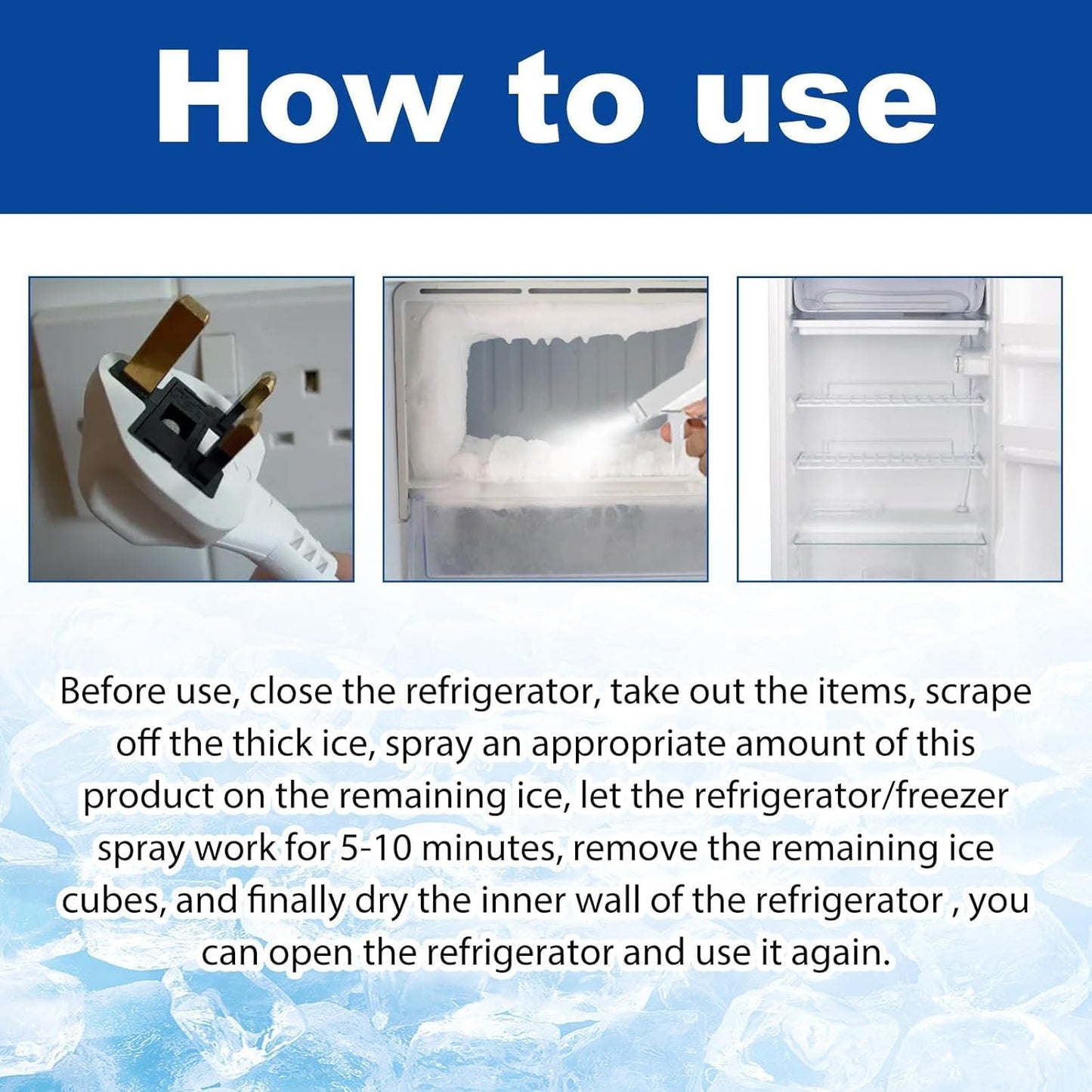 How to use

Before use, close the refrigerator, take out the items, scrape off the thick ice, spray an appropriate amount of this product on the remaining ice, let the refrigerator/freezer spray work for 5-10 minutes, remove the remaining ice cubes, and finally dry the inner wall of the refrigerator , you can open the refrigerator and use it again.