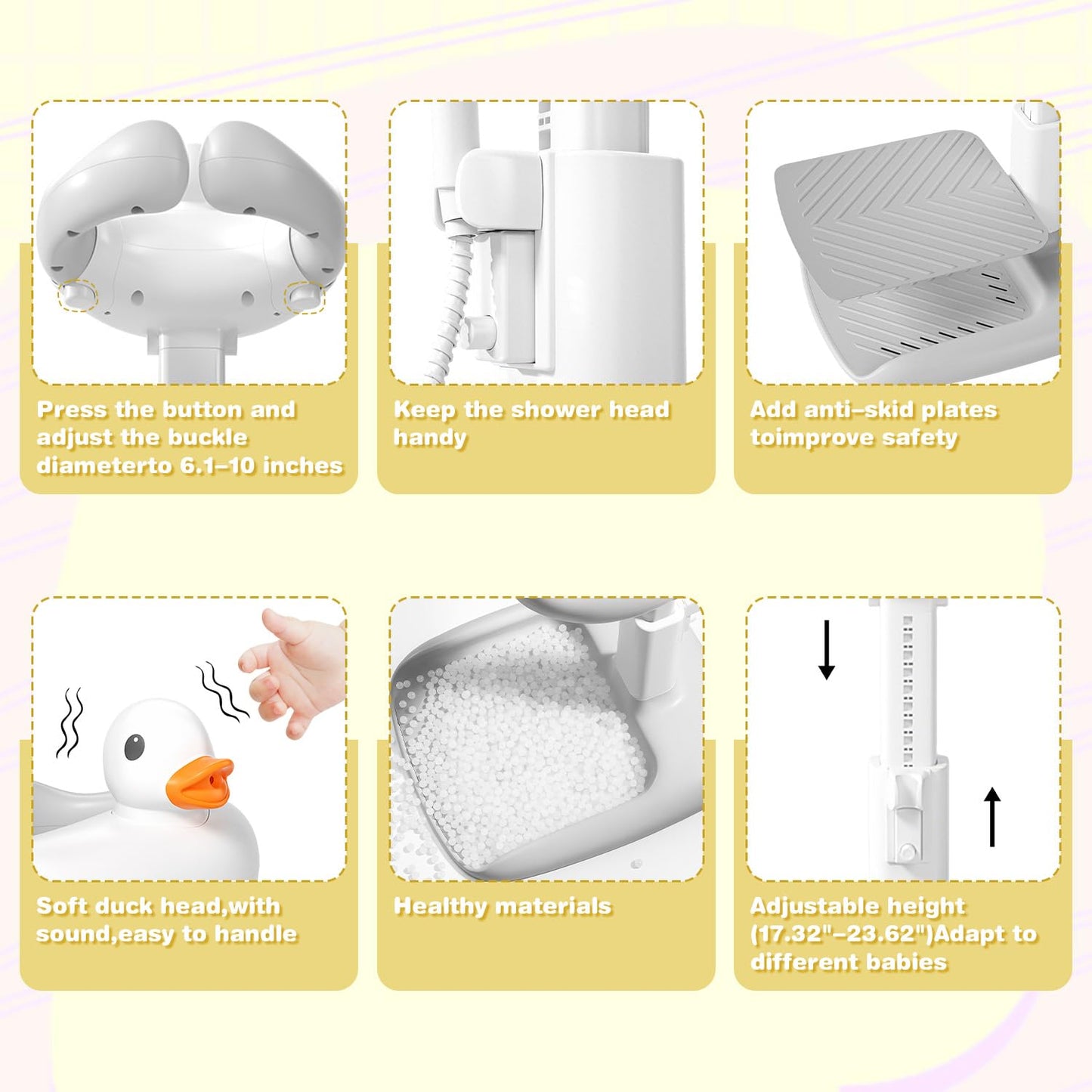 Press the button and adjust the buckle diameterto 6.1–10 inches

Keep the shower head handy

Add anti–skid plates toimprove safety

Soft duck head,with sound,easy to handle

Healthy materials

Adjustable height (17.32"–23.62")Adapt to different babies