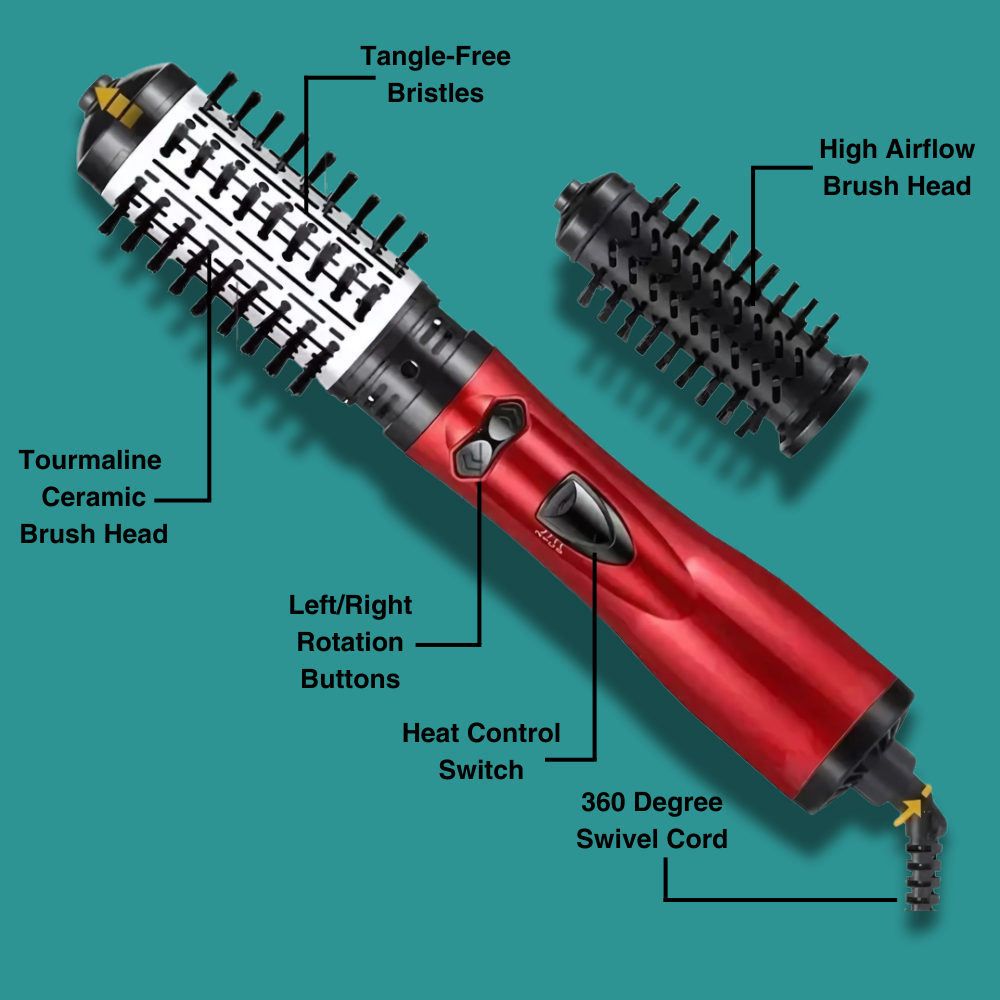 Tangle-Free Bristles

High Airflow Brush Head

Tourmaline Ceramic Brush Head

Left/Right Rotation Buttons

Heat Control Switch

360 Degree Swivel Cord