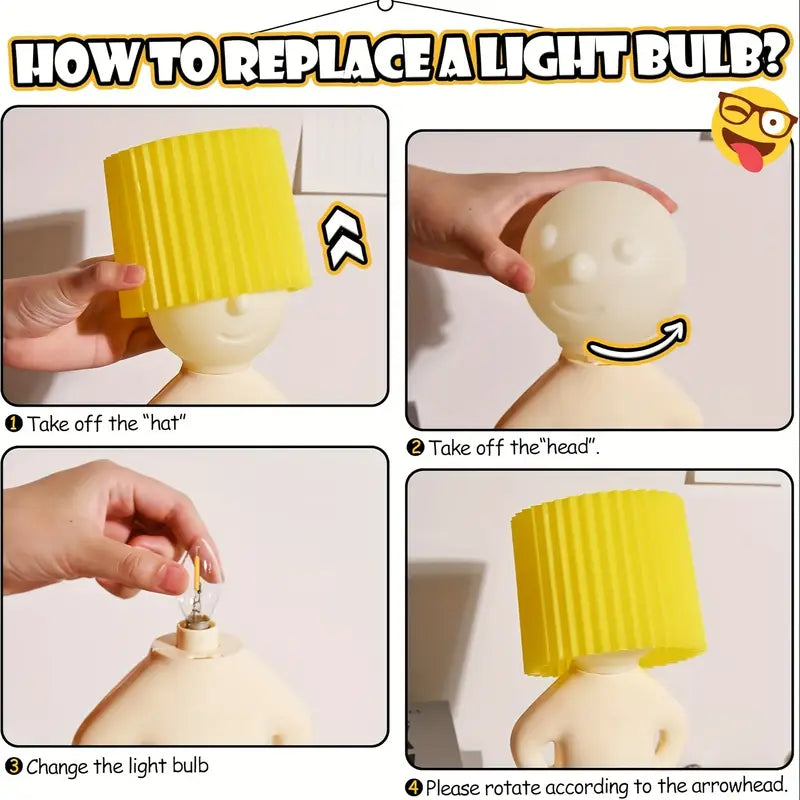 HOW TO REPLACE A LIGHT BULB?

❶ Take off the "hat"

❷ Take off the"head".

❸ Change the light bulb

❹ Please rotate according to the arrowhead.