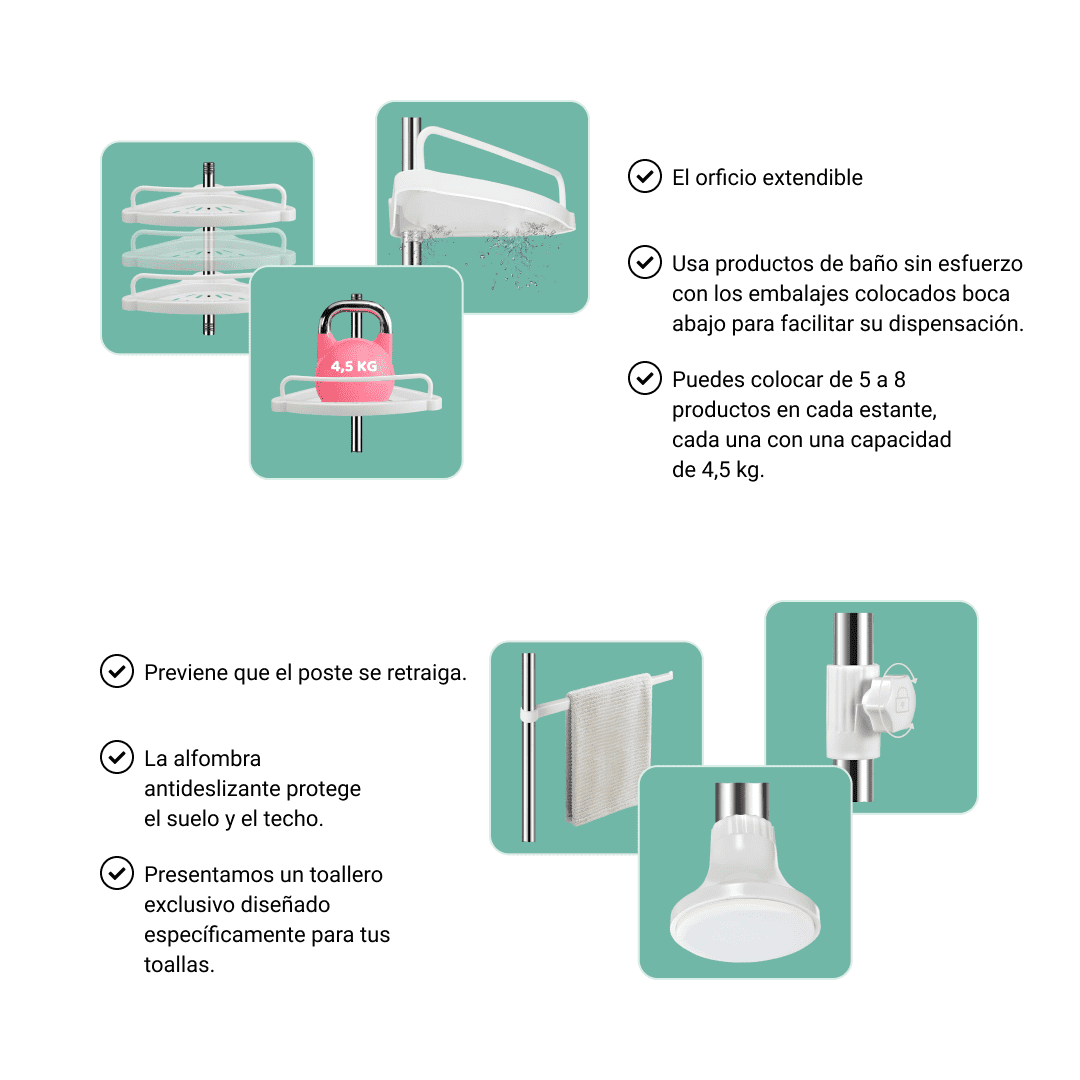 4,5 KG

El orficio extendible

Usa productos de baño sin esfuerzo con los embalajes colocados boca abajo para facilitar su dispensación.

Puedes colocar de 5 a 8 productos en cada estante, cada una con una capacidad de 4,5 kg.

Previene que el poste se retraiga.

La alfombra antideslizante protege el suelo y el techo.

Presentamos un toallero exclusivo diseñado específicamente para tus toallas.