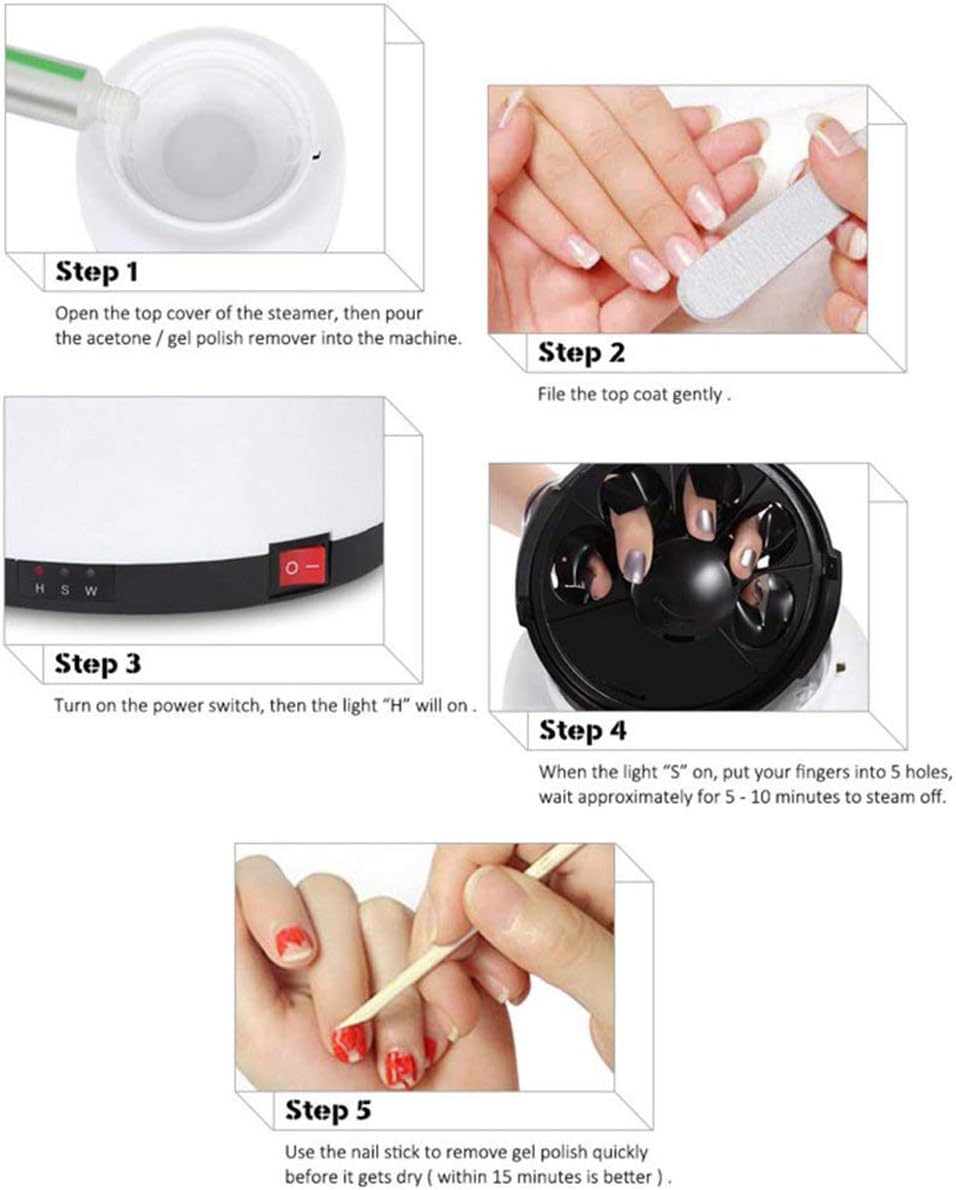 Step 1

Open the top cover of the steamer, then pour the acetone / gel polish remover into the machine.

Step 2

File the top coat gently .

H S W

O —

Step 3

Turn on the power switch, then the light "H" will on .

Step 4

When the light "S" on, put your fingers into 5 holes, wait approximately for 5 - 10 minutes to steam off.

Step 5

Use the nail stick to remove gel polish quickly before it gets dry ( within 15 minutes is better ) .