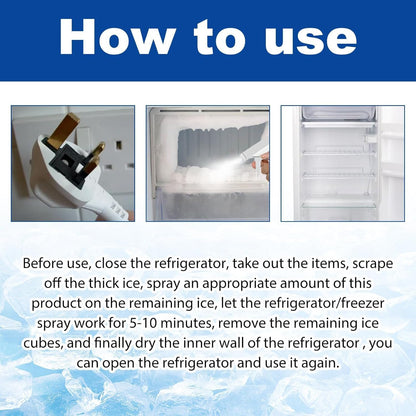 How to use

Before use, close the refrigerator, take out the items, scrape off the thick ice, spray an appropriate amount of this product on the remaining ice, let the refrigerator/freezer spray work for 5-10 minutes, remove the remaining ice cubes, and finally dry the inner wall of the refrigerator , you can open the refrigerator and use it again.