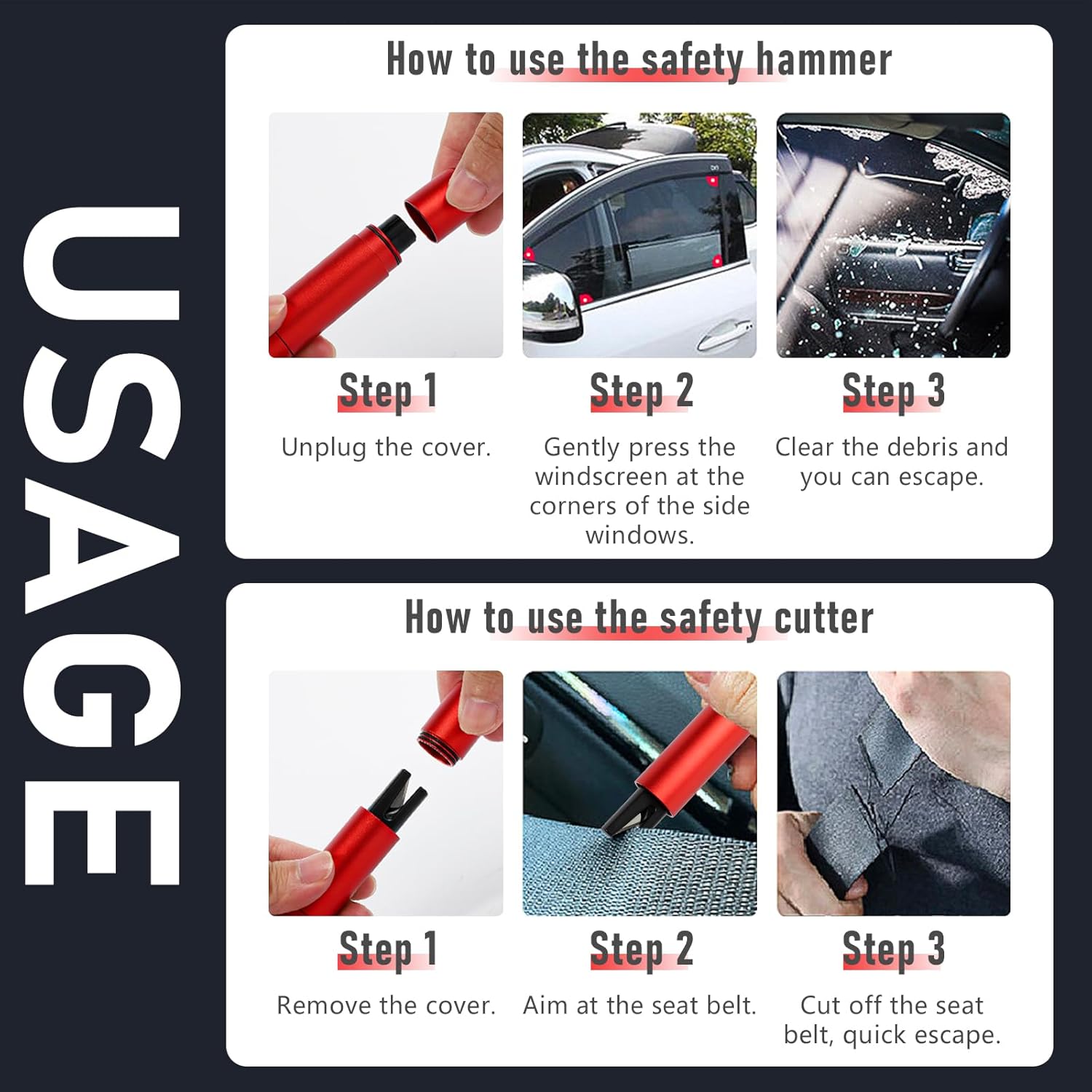 USAGE

How to use the safety hammer

Step 1
Unplug the cover.

Step 2
Gently press the windscreen at the corners of the side windows.

Step 3
Clear the debris and you can escape.

How to use the safety cutter

Step 1
Remove the cover.

Step 2
Aim at the seat belt.

Step 3
Cut off the seat belt, quick escape.