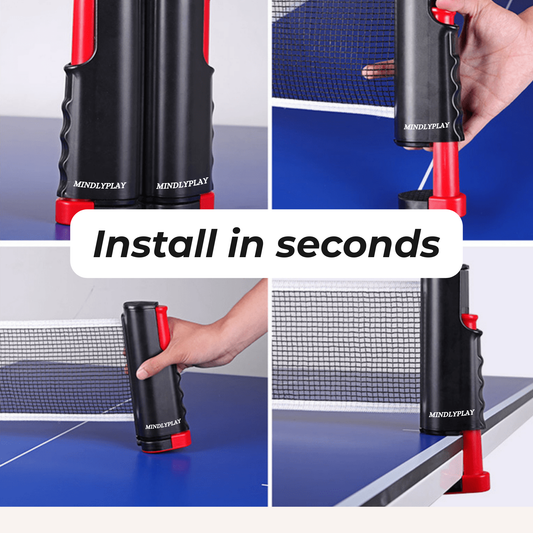 MINDLYPLAY MINDLYPLAY

MINDLYPLAY

Install in seconds

MINDLYPLAY

MINDLYPLAY