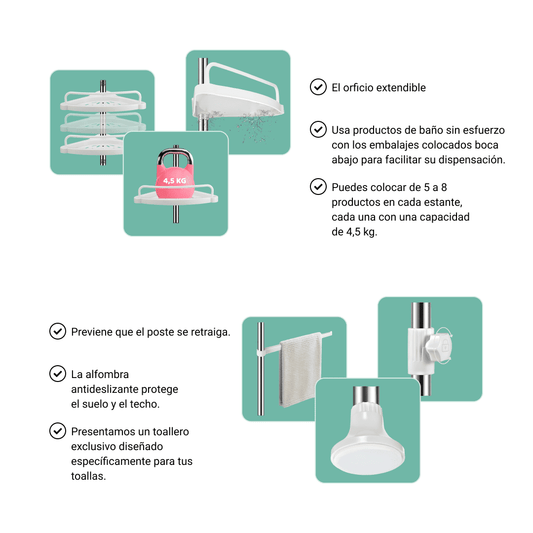 4,5 KG

El orficio extendible

Usa productos de baño sin esfuerzo con los embalajes colocados boca abajo para facilitar su dispensación.

Puedes colocar de 5 a 8 productos en cada estante, cada una con una capacidad de 4,5 kg.

Previene que el poste se retraiga.

La alfombra antideslizante protege el suelo y el techo.

Presentamos un toallero exclusivo diseñado específicamente para tus toallas.