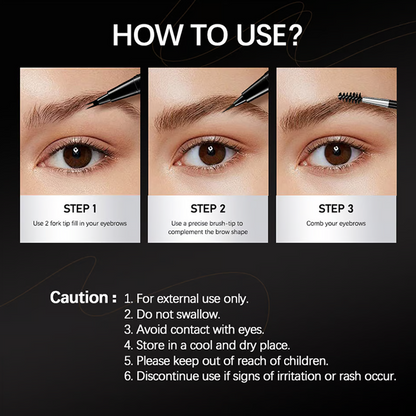 HOW TO USE?

STEP 1
Use 2 fork tip fill in your eyebrows

STEP 2
Use a precise brush-tip to complement the brow shape

STEP 3
Comb your eyebrows

Caution : 1. For external use only.
2. Do not swallow.
3. Avoid contact with eyes.
4. Store in a cool and dry place.
5. Please keep out of reach of children.
6. Discontinue use if signs of irritation or rash occur.