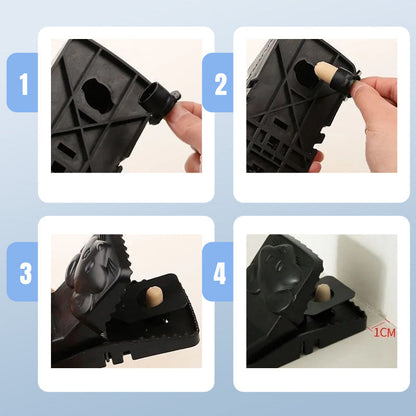 1

2

3

4

1CM